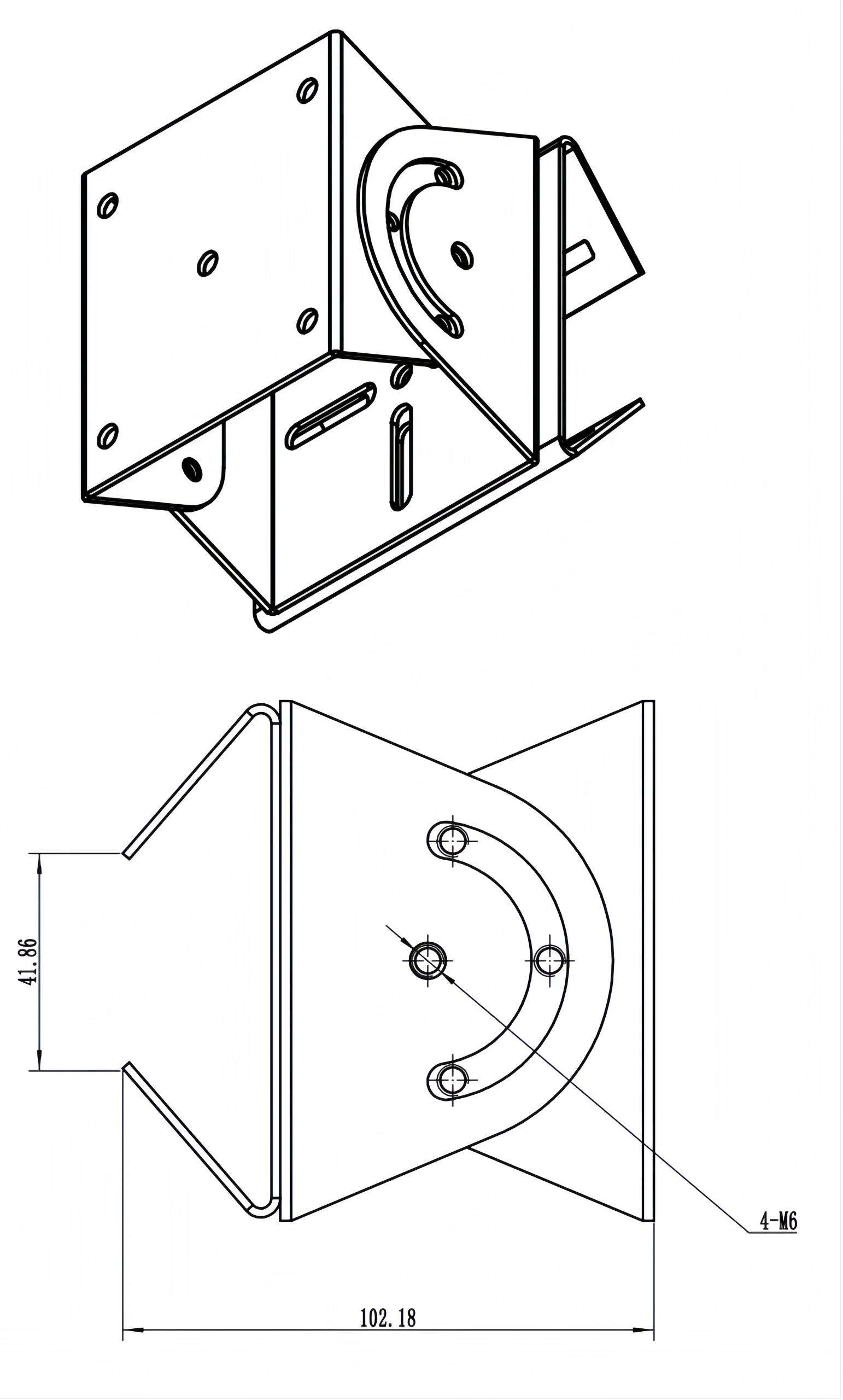 41.86

4-M6

102.18