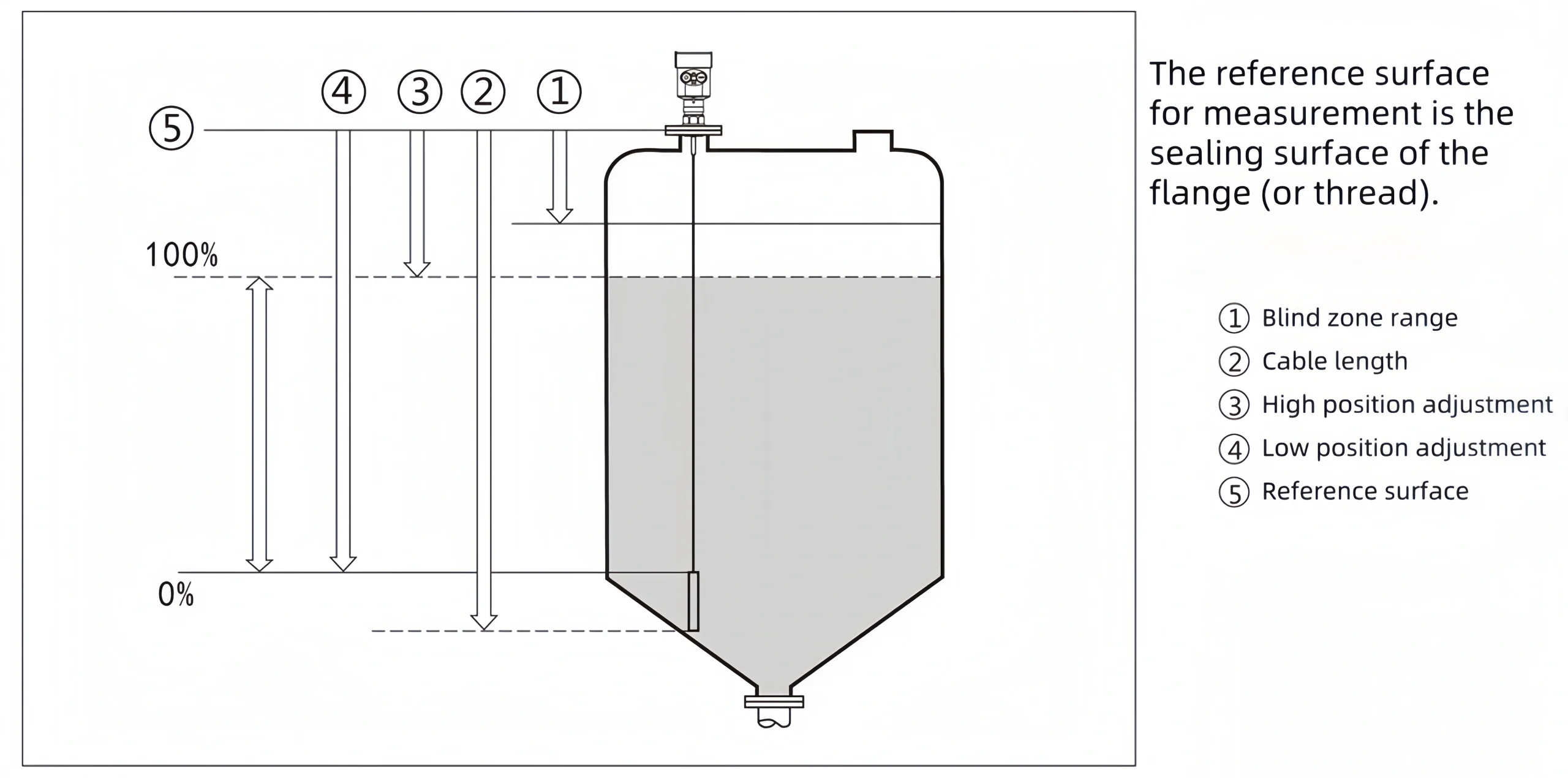 ④ ③ ② ①

⑤

100%

0%

The reference surface for measurement is the sealing surface of the flange (or thread).

① Blind zone range
② Cable length
③ High position adjustment
④ Low position adjustment
⑤ Reference surface